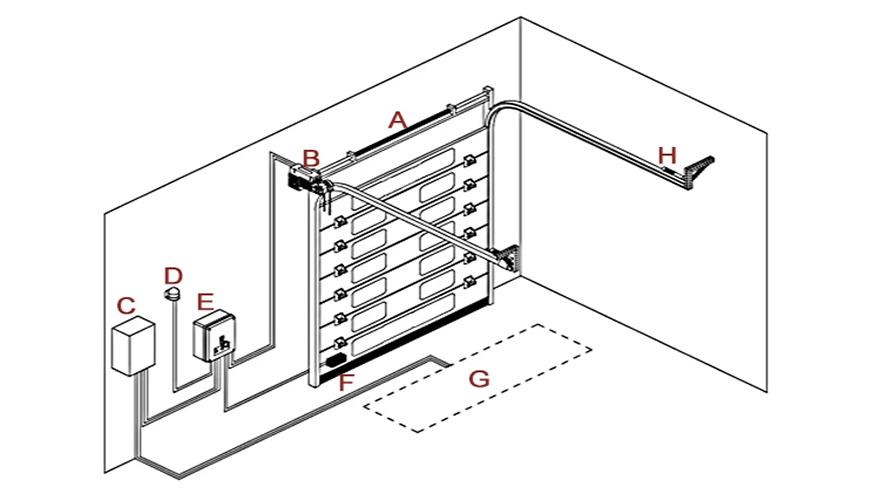 A
B
H
D
C
E
F
G